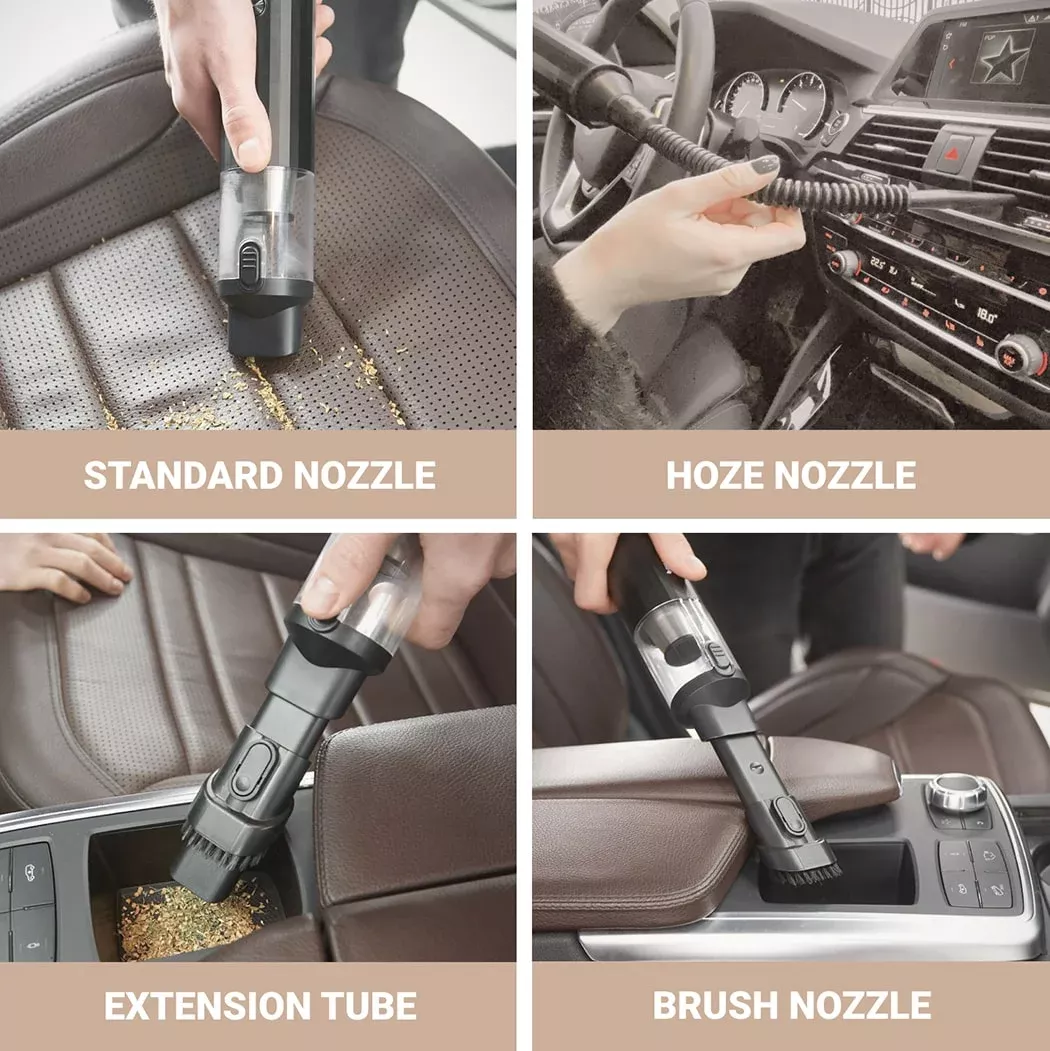 STANDARD NOZZLE

HOZE NOZZLE

EXTENSION TUBE

BRUSH NOZZLE