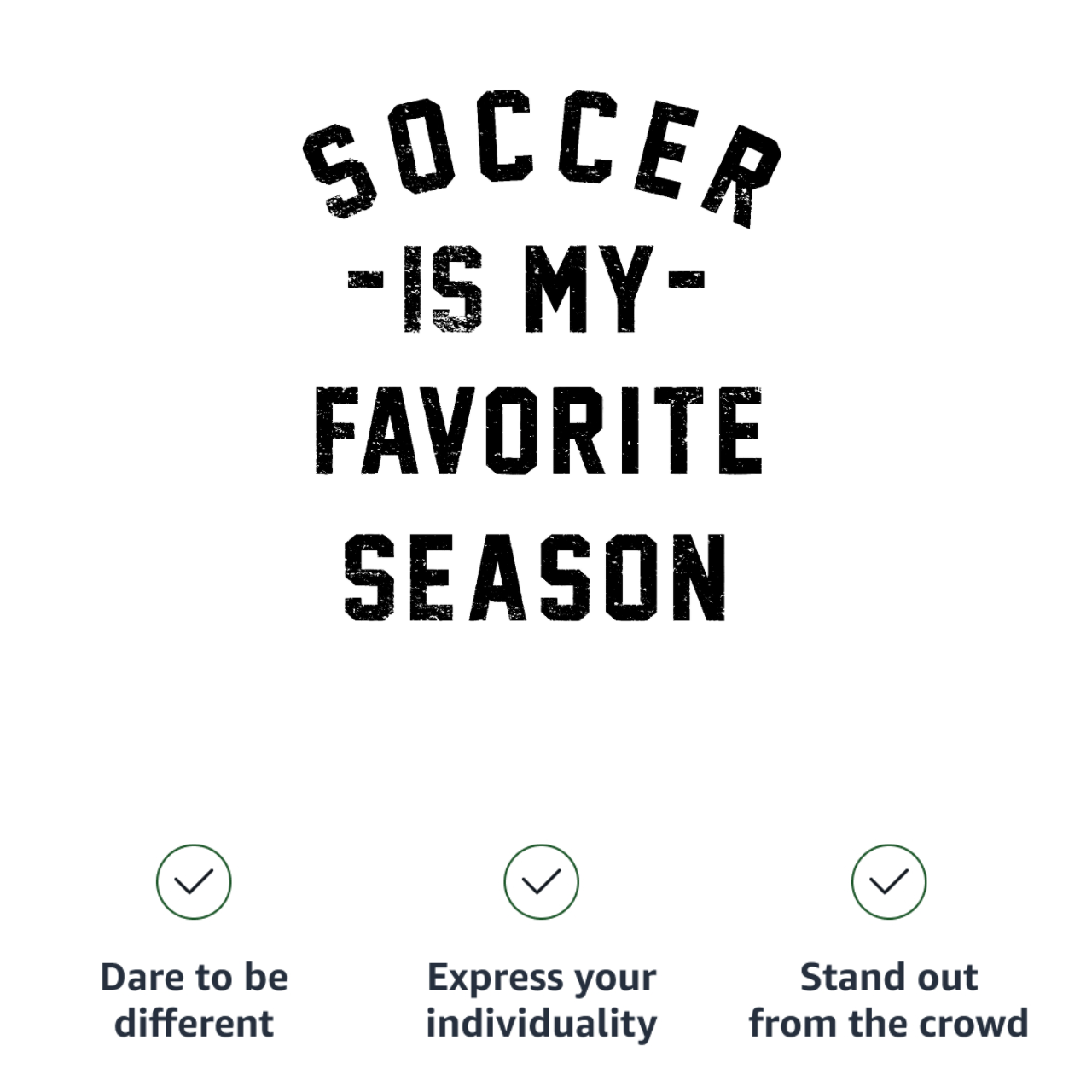 SOCCER
-IS MY-
FAVORITE
SEASON

✓
Dare to be different

✓
Express your individuality

✓
Stand out from the crowd